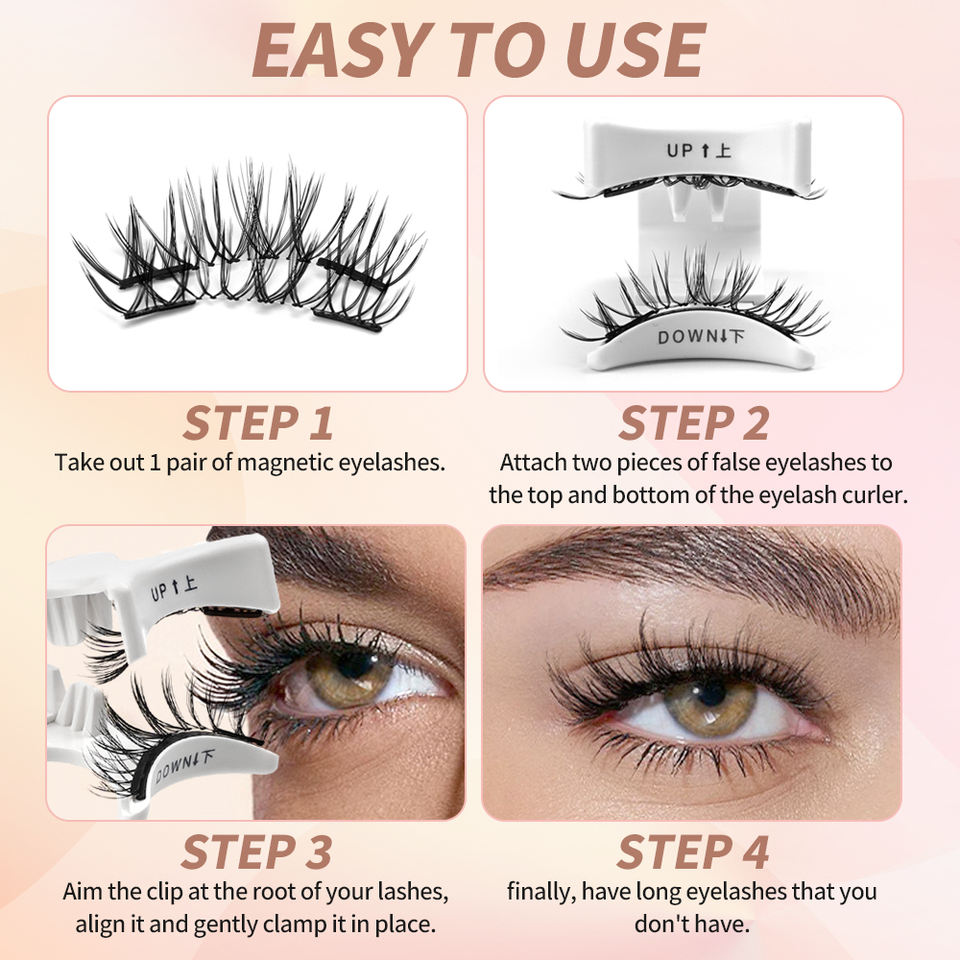 EASY TO USE

UP ↑ 上

DOWN ↓ 下

STEP 1

Take out 1 pair of magnetic eyelashes.

STEP 2

Attach two pieces of false eyelashes to the top and bottom of the eyelash curler.

UP ↑ 上

DOWN ↓ 下

STEP 3

Aim the clip at the root of your lashes, align it and gently clamp it in place.

STEP 4

finally, have long eyelashes that you don't have.